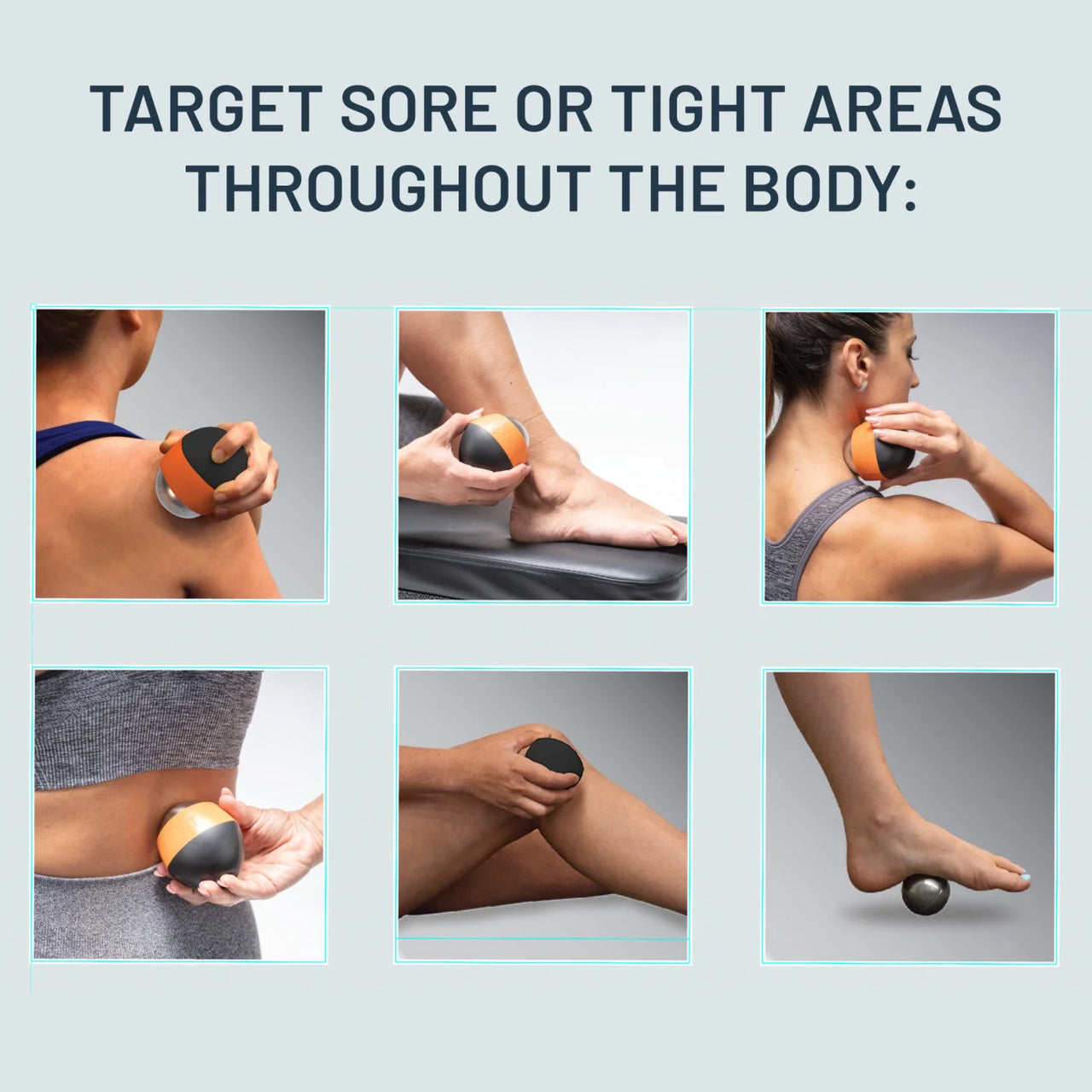 TARGET SORE OR TIGHT AREAS THROUGHOUT THE BODY: